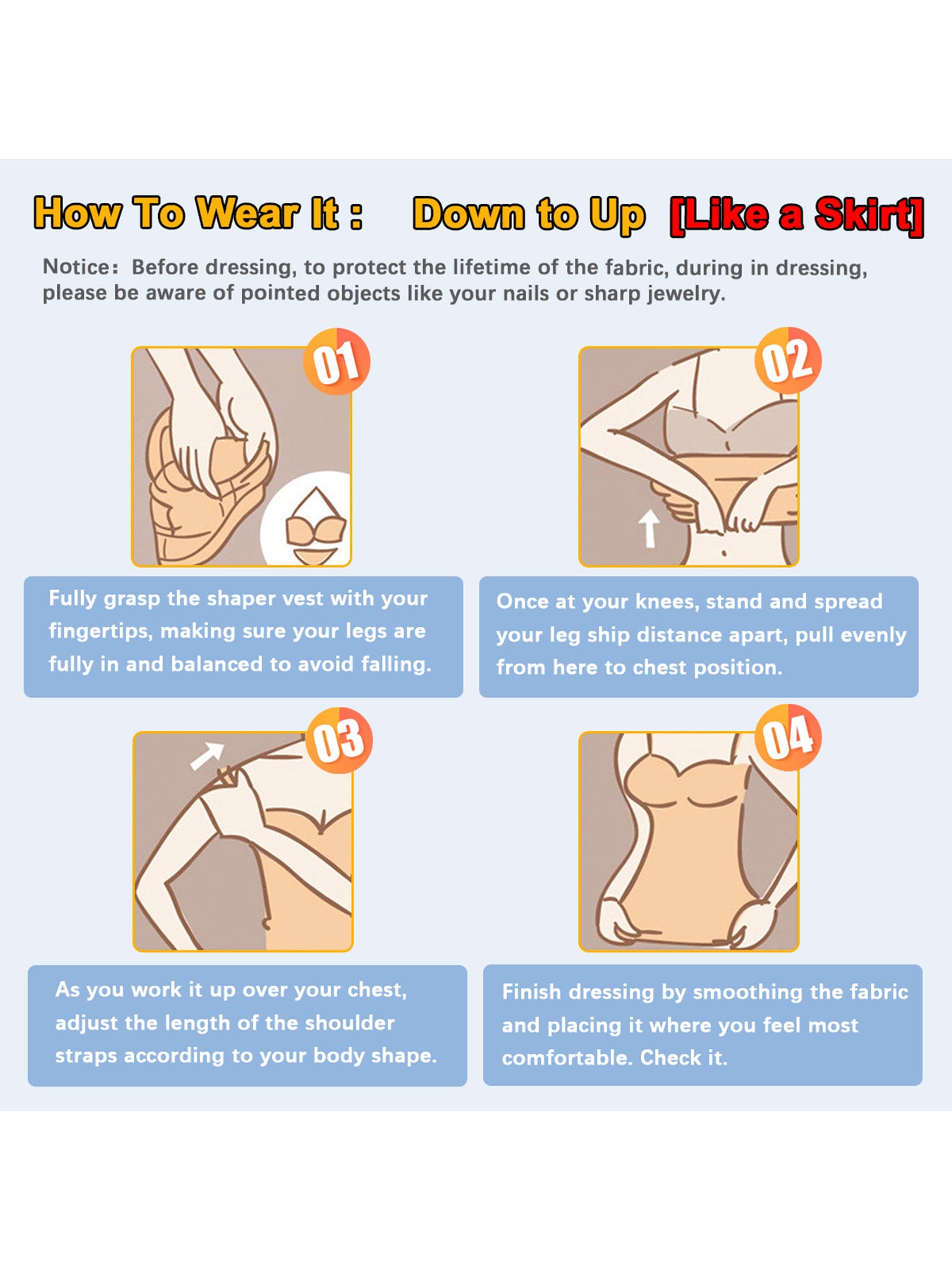 How To Wear It : Down to Up [Like a Skirt]

Notice: Before dressing, to protect the lifetime of the fabric, during in dressing, please be aware of pointed objects like your nails or sharp jewelry.

01

Fully grasp the shaper vest with your fingertips, making sure your legs are fully in and balanced to avoid falling.

02

Once at your knees, stand and spread your leg ship distance apart, pull evenly from here to chest position.

03

As you work it up over your chest, adjust the length of the shoulder straps according to your body shape.

04

Finish dressing by smoothing the fabric and placing it where you feel most comfortable. Check it.