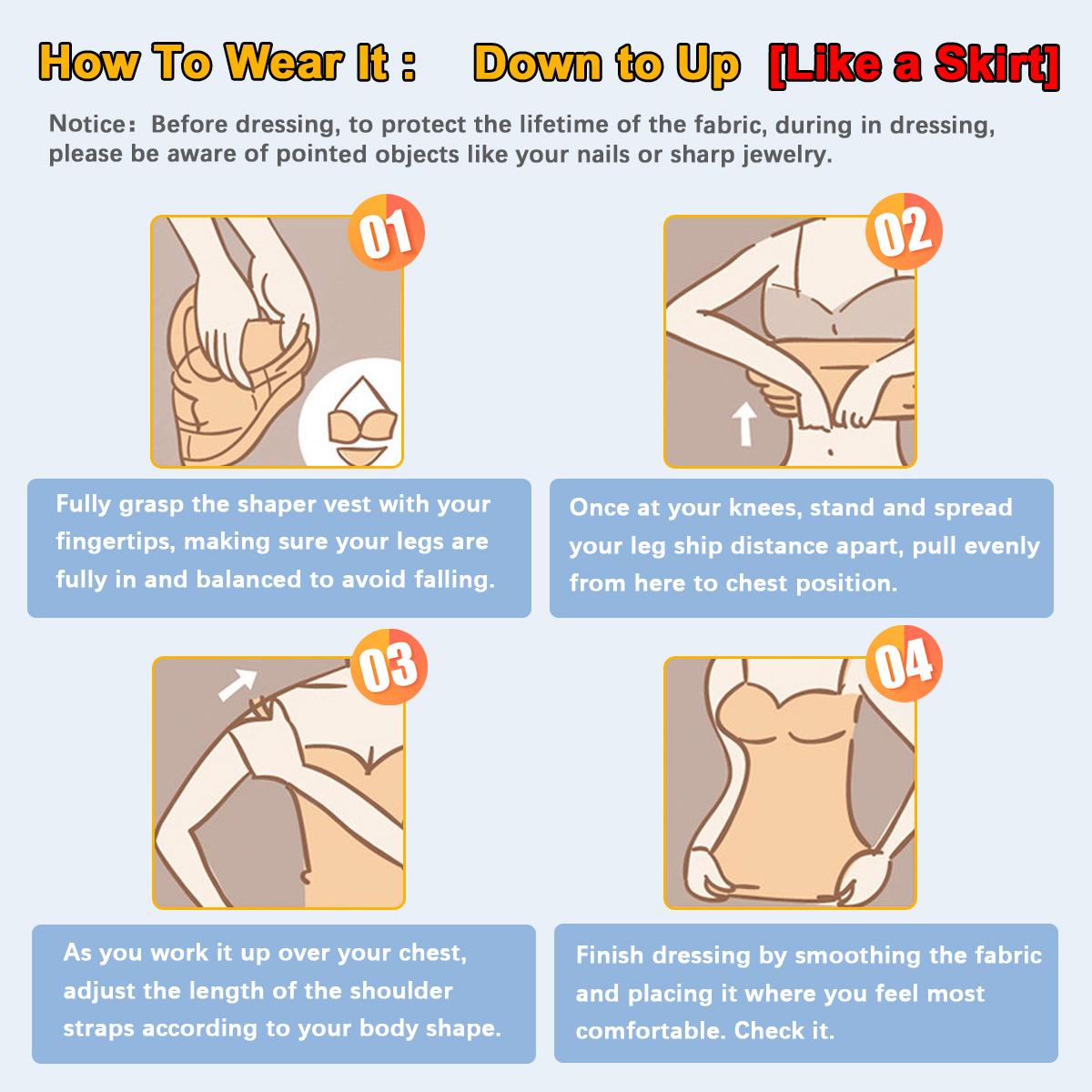 How To Wear It : Down to Up [Like a Skirt]

Notice: Before dressing, to protect the lifetime of the fabric, during in dressing, please be aware of pointed objects like your nails or sharp jewelry.

01

Fully grasp the shaper vest with your fingertips, making sure your legs are fully in and balanced to avoid falling.

02

Once at your knees, stand and spread your leg ship distance apart, pull evenly from here to chest position.

03

As you work it up over your chest, adjust the length of the shoulder straps according to your body shape.

04

Finish dressing by smoothing the fabric and placing it where you feel most comfortable. Check it.